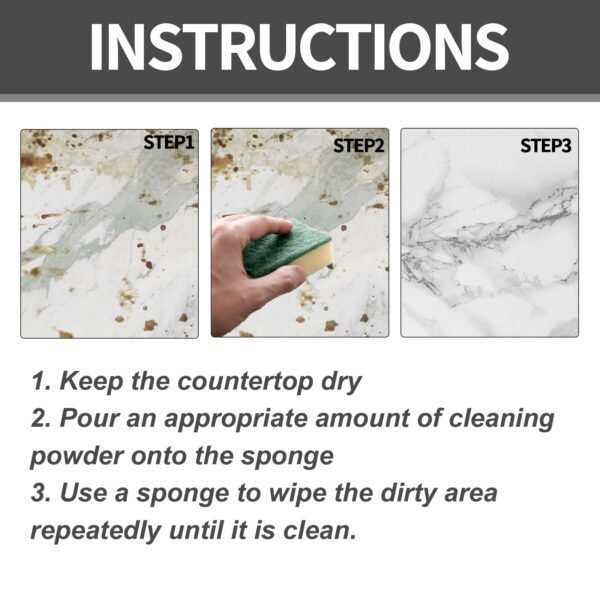 INSTRUCTIONS

STEP1

STEP2

STEP3

1. Keep the countertop dry
2. Pour an appropriate amount of cleaning powder onto the sponge
3. Use a sponge to wipe the dirty area repeatedly until it is clean.