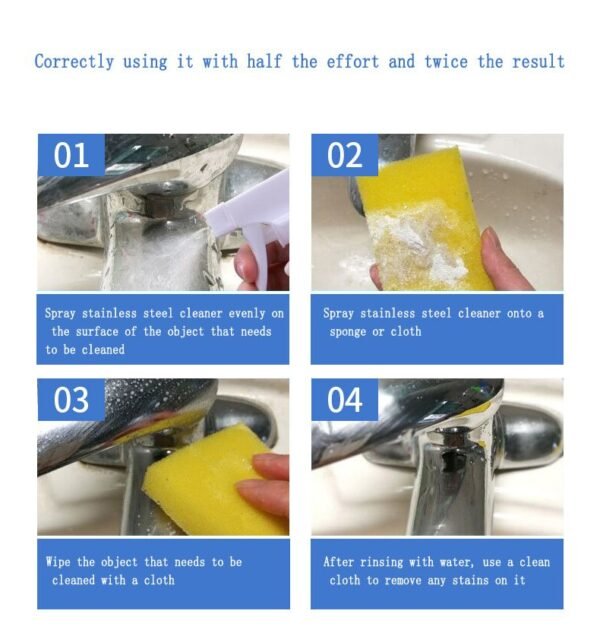 Correctly using it with half the effort and twice the result

01

Spray stainless steel cleaner evenly on the surface of the object that needs to be cleaned

02

Spray stainless steel cleaner onto a sponge or cloth

03

Wipe the object that needs to be cleaned with a cloth

04

After rinsing with water, use a clean cloth to remove any stains on it