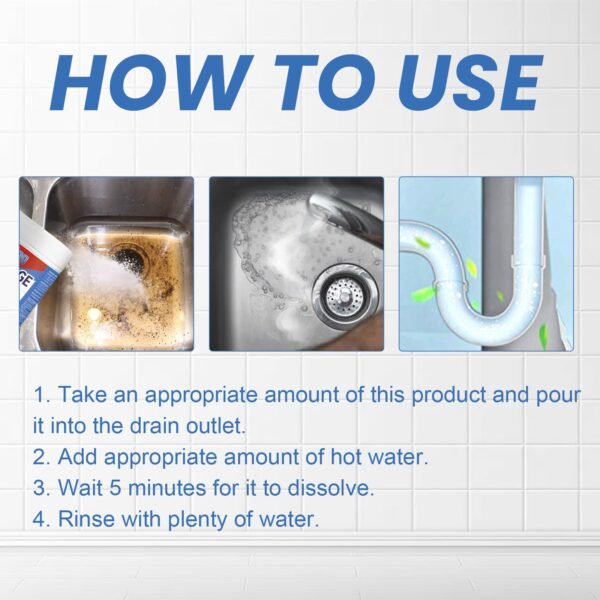 HOW TO USE

GE

1. Take an appropriate amount of this product and pour it into the drain outlet.
2. Add appropriate amount of hot water.
3. Wait 5 minutes for it to dissolve.
4. Rinse with plenty of water.